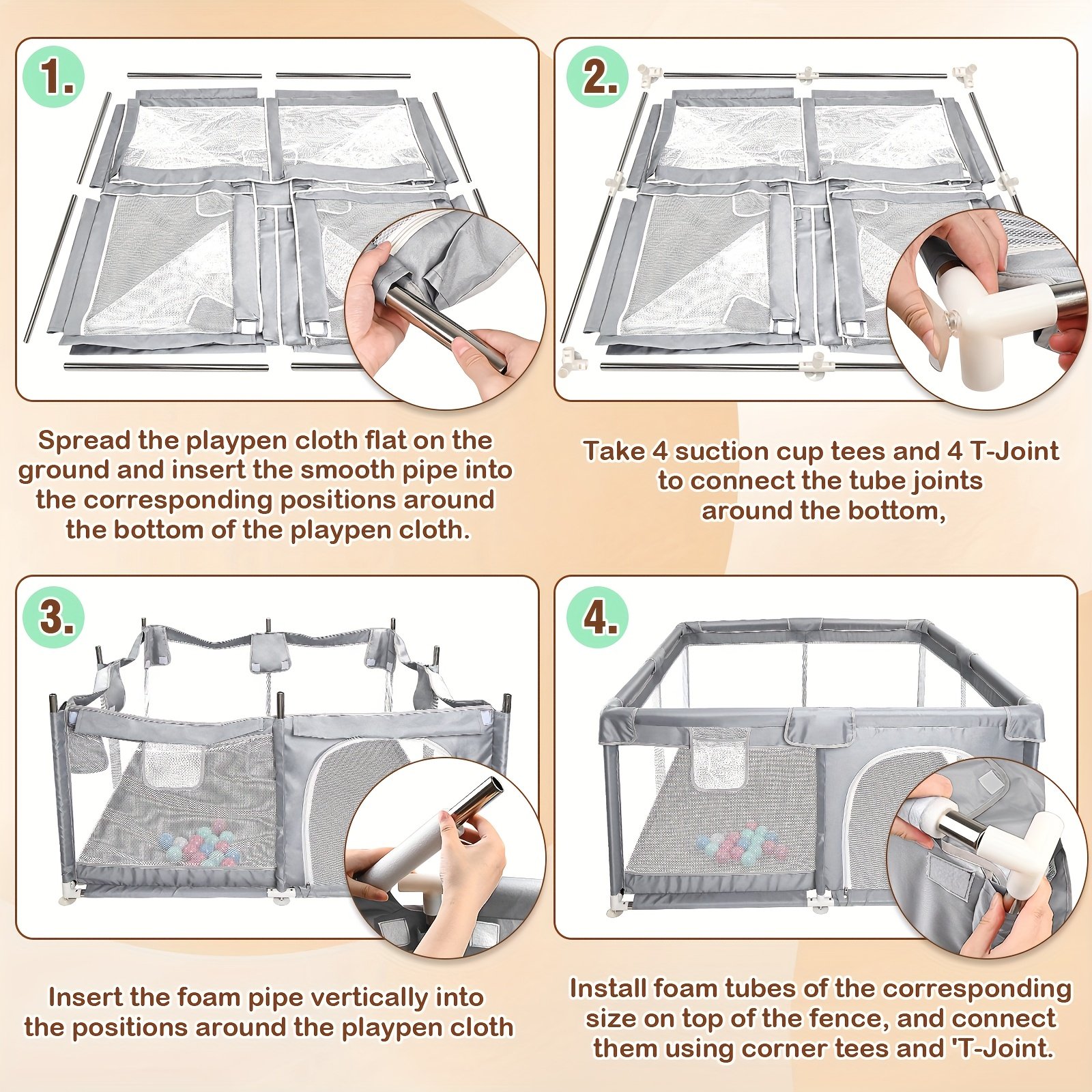 1.

Spread the playpen cloth flat on the ground and insert the smooth pipe into the corresponding positions around the bottom of the playpen cloth.

2.

Take 4 suction cup tees and 4 T-Joint to connect the tube joints around the bottom,

3.

Insert the foam pipe vertically into the positions around the playpen cloth

4.

Install foam tubes of the corresponding size on top of the fence, and connect them using corner tees and 'T-Joint.