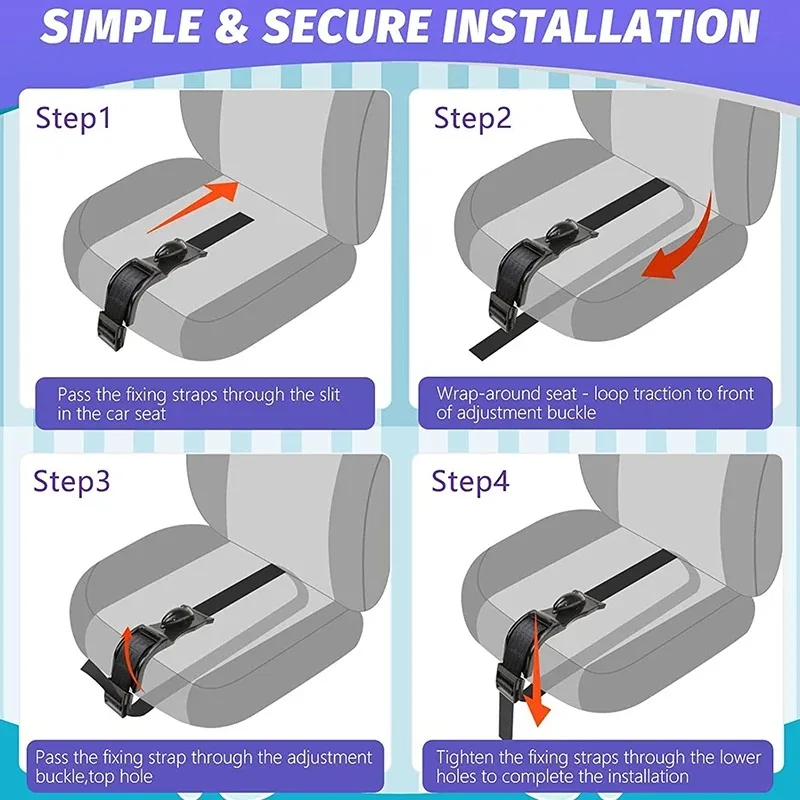 SIMPLE & SECURE INSTALLATION

Step1

Pass the fixing straps through the slit in the car seat

Step2

Wrap-around seat - loop traction to front of adjustment buckle

Step3

Pass the fixing strap through the adjustment buckle,top hole

Step4

Tighten the fixing straps through the lower holes to complete the installation