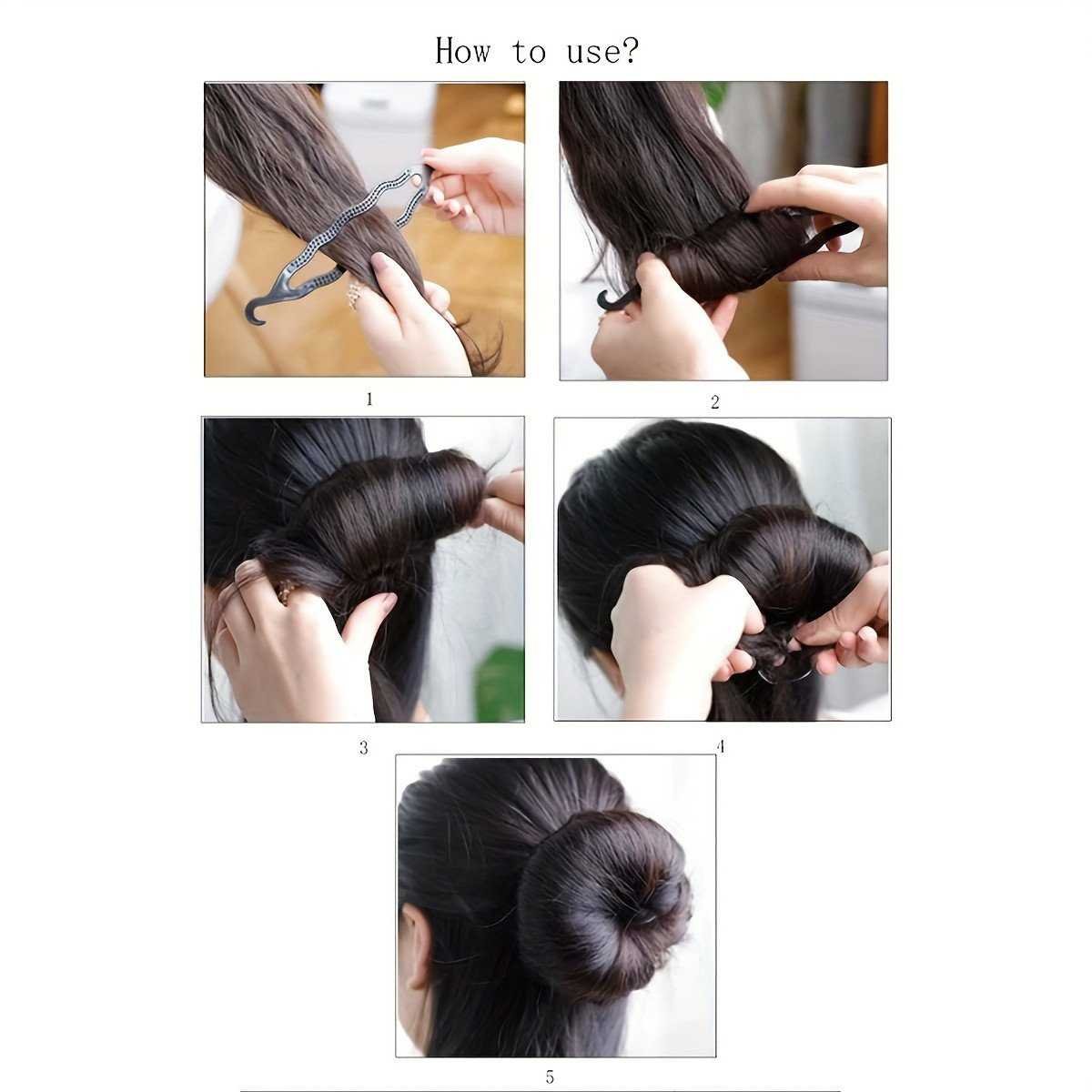 How to use?

1

2

3

4

5