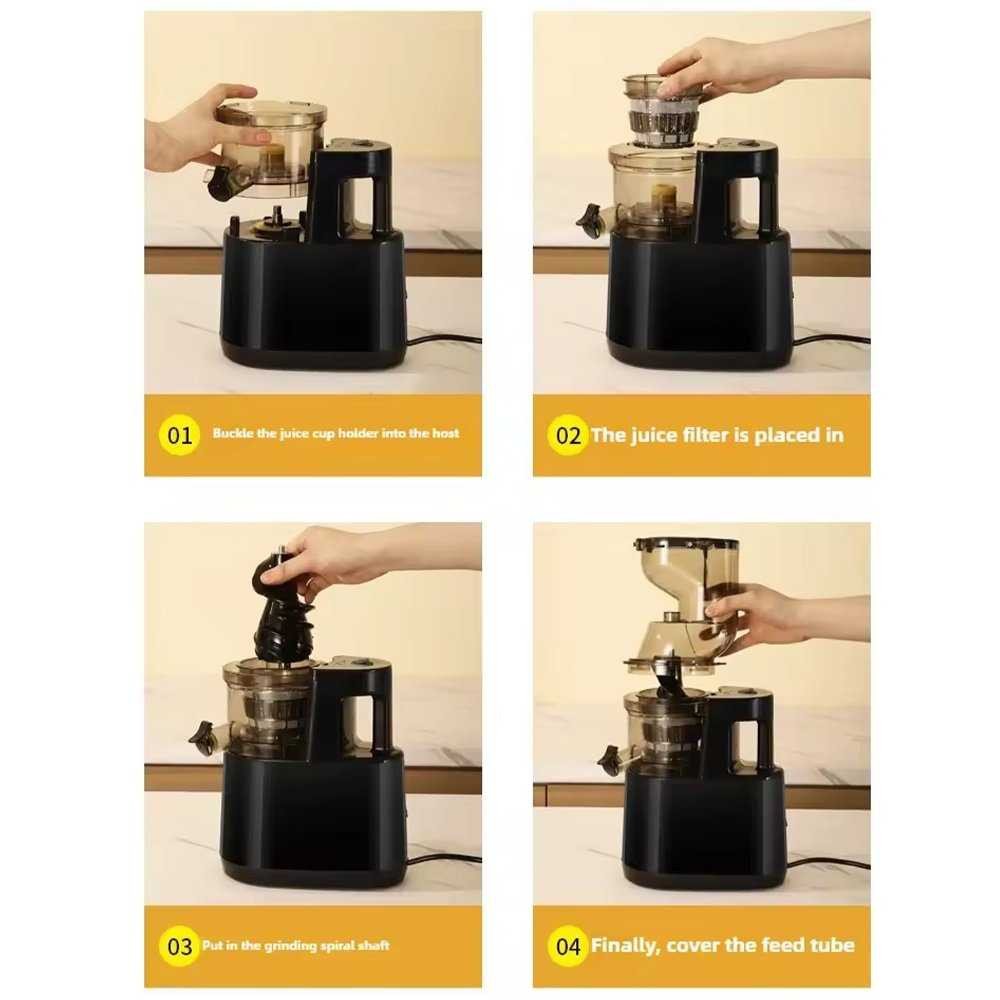 01 Buckle the juice cup holder into the host

02 The juice filter is placed in

03 Put in the grinding spiral shaft

04 Finally, cover the feed tube