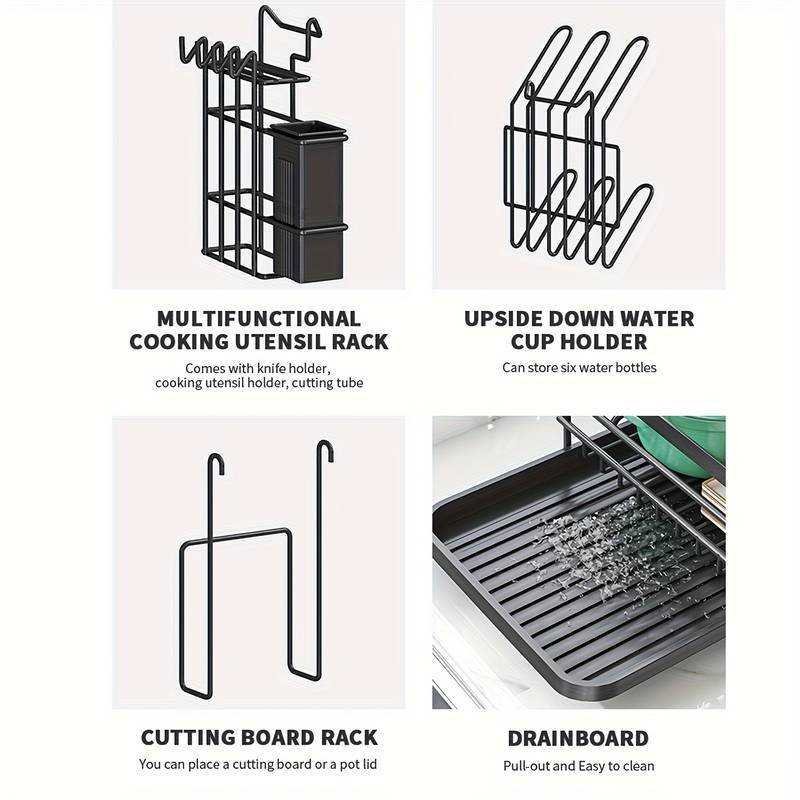 MULTIFUNCTIONAL COOKING UTENSIL RACK

Comes with knife holder, cooking utensil holder, cutting tube

UPSIDE DOWN WATER CUP HOLDER

Can store six water bottles

CUTTING BOARD RACK

You can place a cutting board or a pot lid

DRAINBOARD

Pull-out and Easy to clean