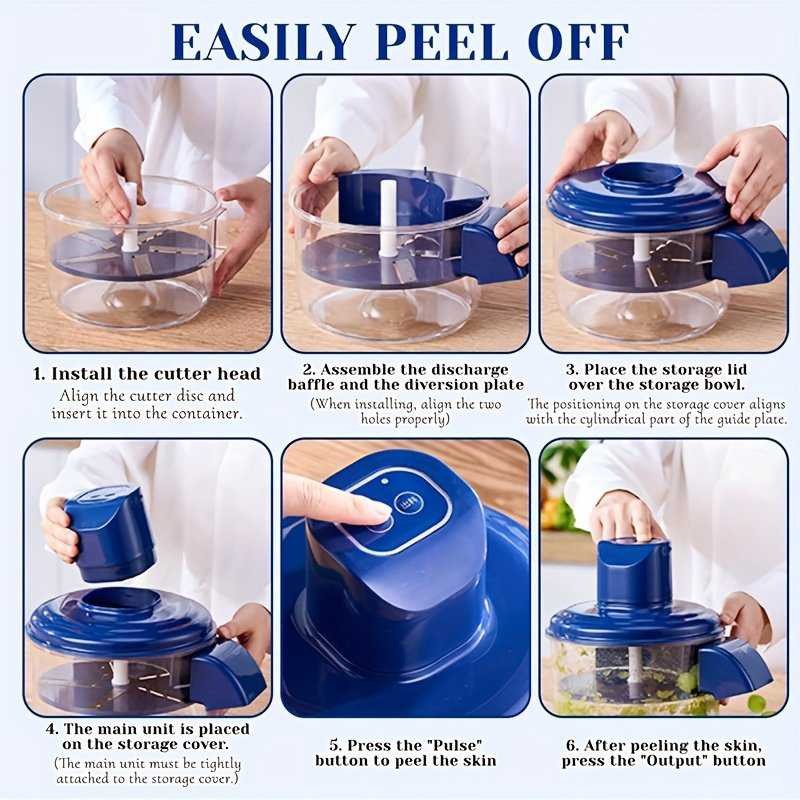 EASILY PEEL OFF

1. Install the cutter head
Align the cutter disc and insert it into the container.

2. Assemble the discharge baffle and the diversion plate
(When installing, align the two holes properly)

3. Place the storage lid over the storage bowl.
The positioning on the storage cover aligns with the cylindrical part of the guide plate.

4. The main unit is placed on the storage cover.
(The main unit must be tightly attached to the storage cover.)

5. Press the "Pulse" button to peel the skin

6. After peeling the skin, press the "Output" button