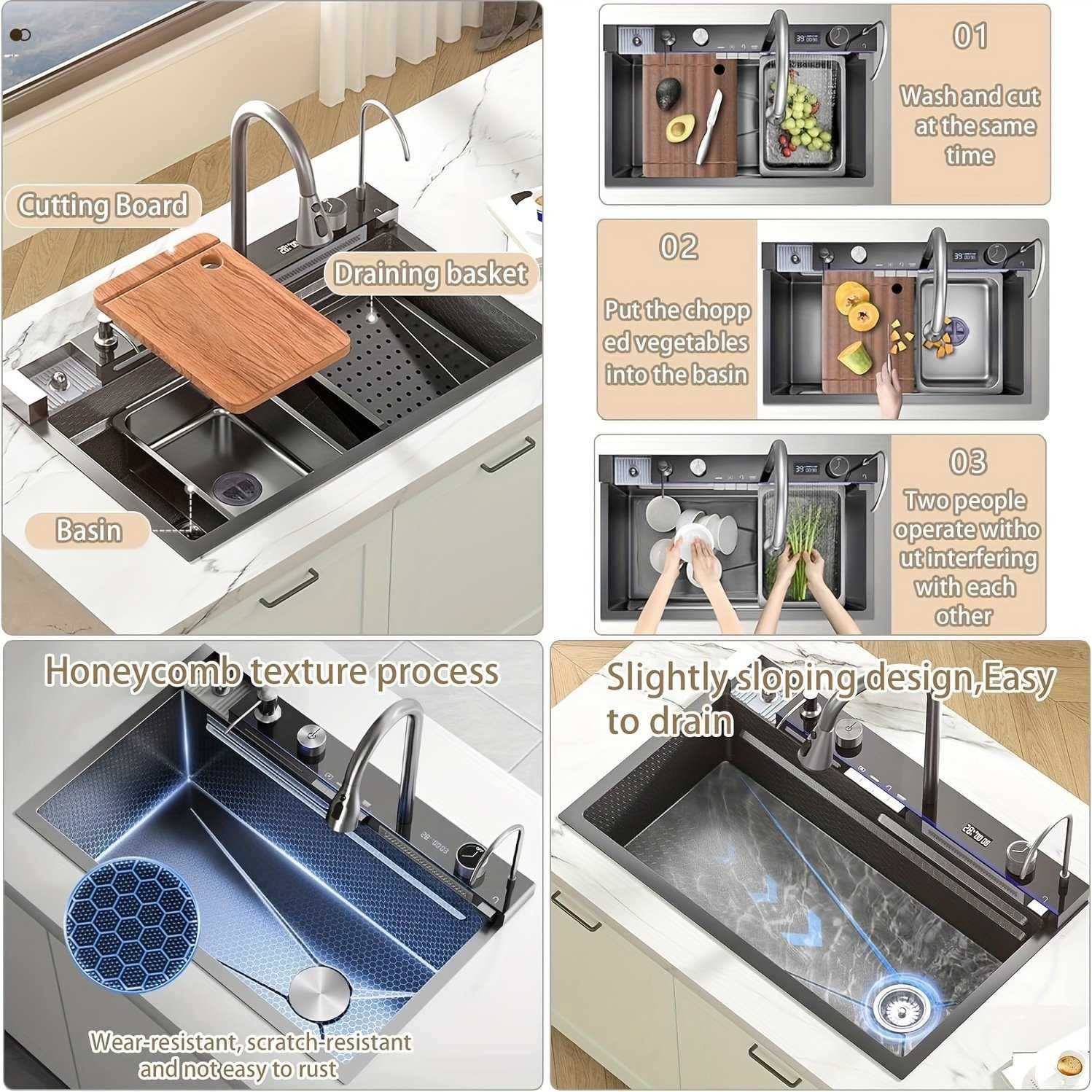 Cutting Board

Draining basket

Basin

01

Wash and cut at the same time

02

Put the chopp ed vegetables into the basin

03

Two people operate witho ut interfering with each other

Honeycomb texture process

Wear-resistant, scratch-resistant and not easy to rust

Slightly sloping design,Easy to drain