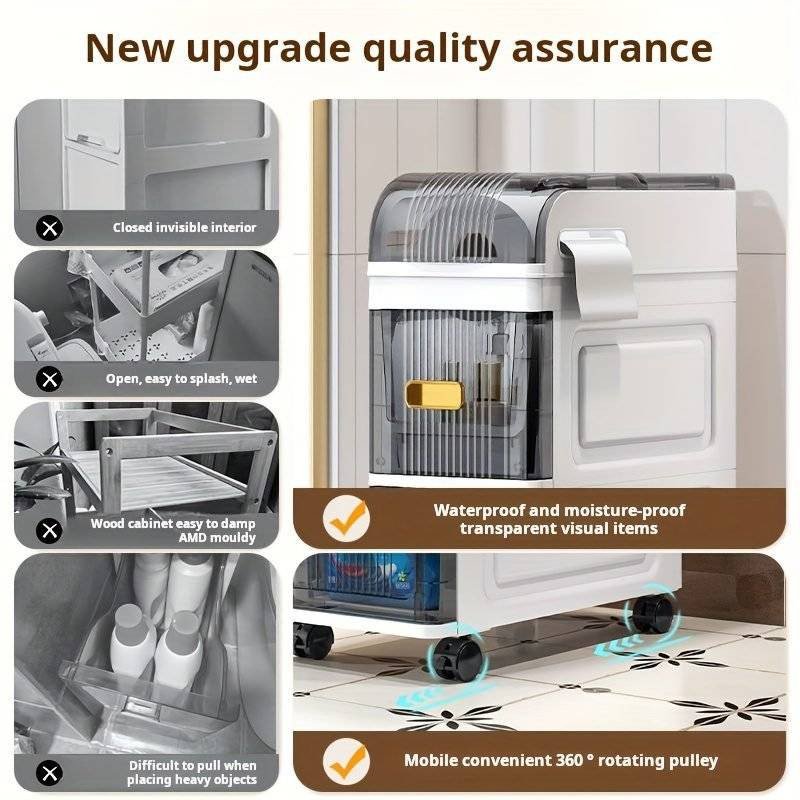 New upgrade quality assurance

Closed invisible interior

Open, easy to splash, wet

Wood cabinet easy to damp AMD mouldy

Difficult to pull when placing heavy objects

Waterproof and moisture-proof transparent visual items

Mobile convenient 360 ° rotating pulley