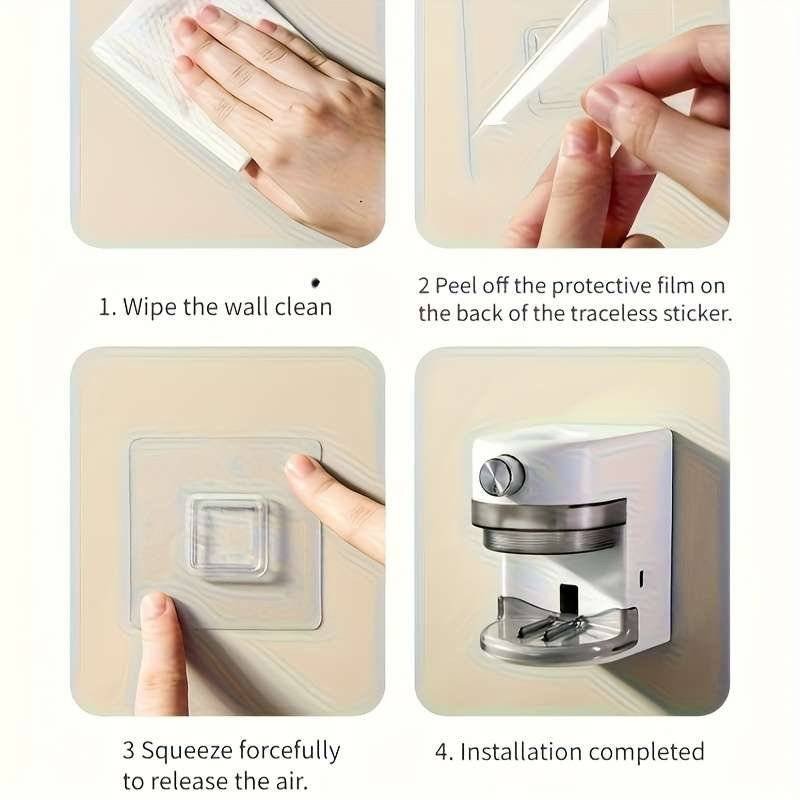 1. Wipe the wall clean

2 Peel off the protective film on the back of the traceless sticker.

3 Squeeze forcefully to release the air.

4. Installation completed